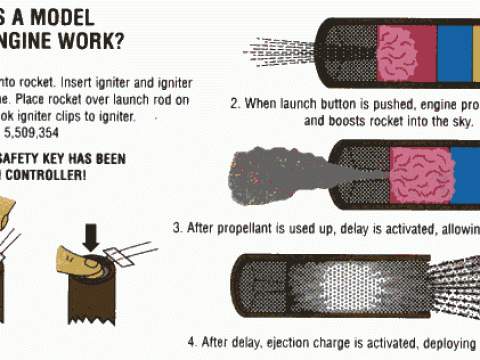 S A MODEL
NGINE WORK?

nto rocket. Insert igniter and igniter ne. Place rocket over launch rod on ok igniter clips to igniter.
5,509,354

SAFETY KEY HAS BEEN
CONTROLLER!

2. When launch button is pushed, engine pro
and boosts rocket into the sky.

3. After propellant is used up, delay is activated, allowin

4. After delay, ejection charge is activated, deploying