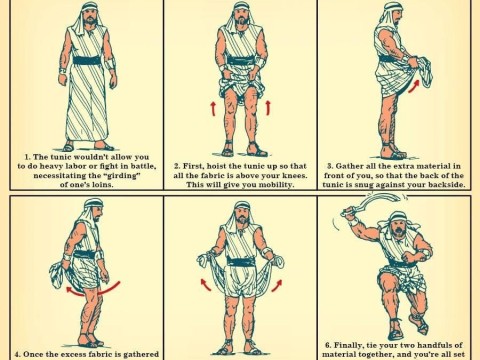 1. The tunic wouldn't allow you to do heavy labor or fight in battle, necessitating the "girding" of one's loins.

2. First, hoist the tunic up so that all the fabric is above your knees. This will give you mobility.

3. Gather all the extra material in front of you, so that the back of the tunic is snug against your backside.

4. Once the excess fabric is gathered

6. Finally, tie your two handfuls of material together, and you're all set