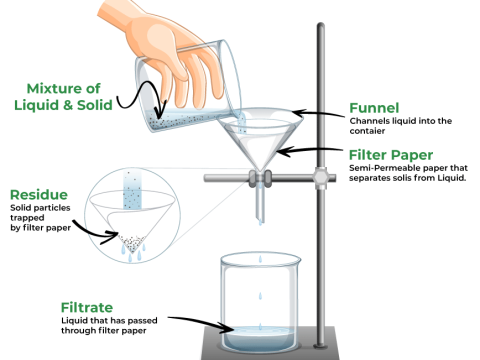 Mixture of Liquid & Solid

Funnel
Channels liquid into the contaier

Filter Paper
Semi-Permeable paper that separates solis from Liquid.

Residue
Solid particles trapped by filter paper

Filtrate
Liquid that has passed through filter paper